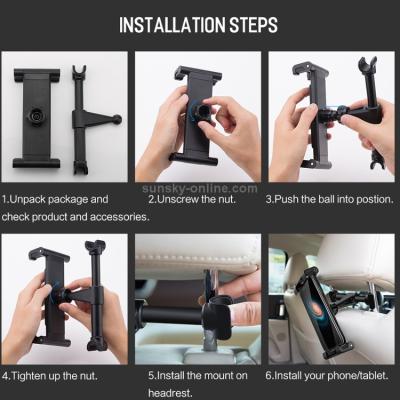 INSTALLATION STEPS

sunsky-online.com

1.Unpack package and check product and accessories.

2.Unscrew the nut.

3.Push the ball into postion.

4.Tighten up the nut.

5.Install the mount on headrest.

6.Install your phone/tablet.